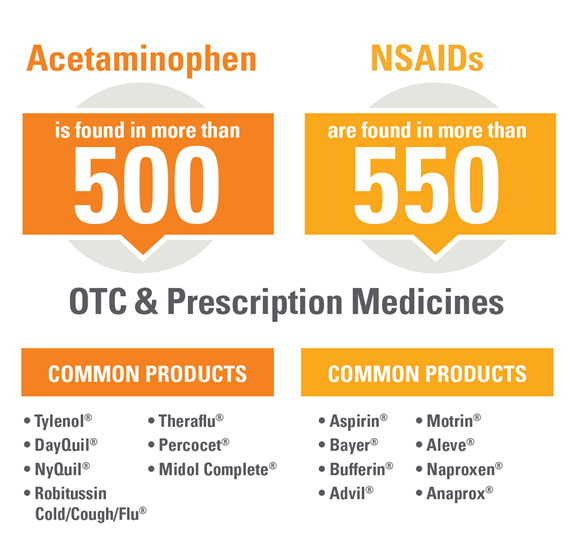 Acetaminophen

is found in more than

500

NSAIDs

are found in more than

550

OTC & Prescription Medicines

COMMON PRODUCTS

• Tylenol®
• DayQuil®
• NyQuil®
• Robitussin Cold/Cough/Flu®

• Theraflu®
• Percocet®
• Midol Complete®

COMMON PRODUCTS

• Aspirin®
• Bayer®
• Bufferin®
• Advil®

• Motrin®
• Aleve®
• Naproxen®
• Anaprox®